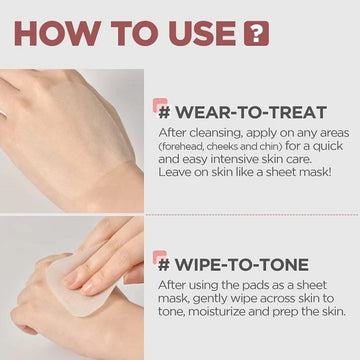 HOW TO USE ?

# WEAR-TO-TREAT

After cleansing, apply on any areas (forehead, cheeks and chin) for a quick and easy intensive skin care. Leave on skin like a sheet mask!

# WIPE-TO-TONE

After using the pads as a sheet mask, gently wipe across skin to tone, moisturize and prep the skin.